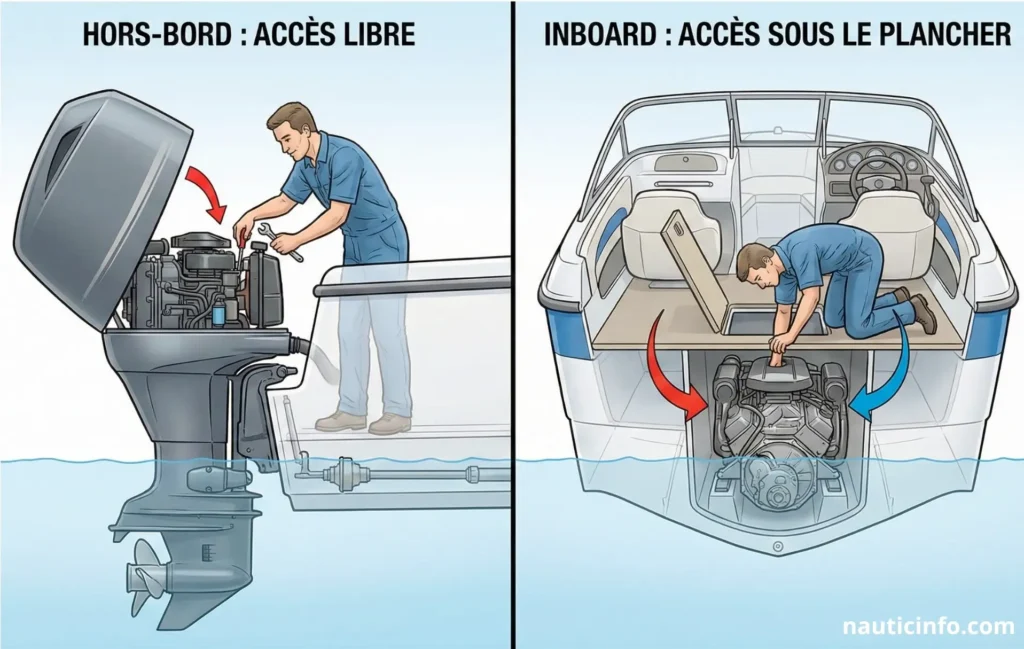 HORS-BORD : ACCÈS LIBRE

INBOARD : ACCÈS SOUS LE PLANCHER

nauticinfo.com