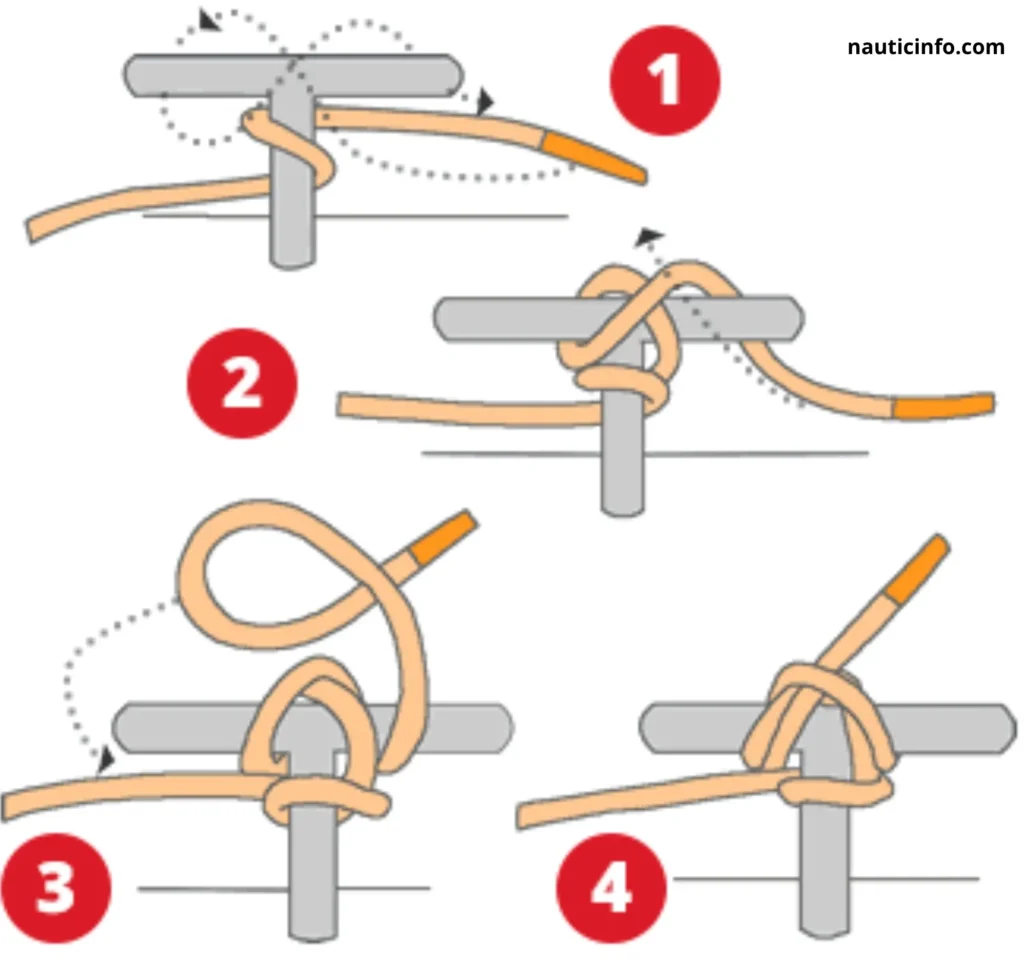 nauticinfo.com

1

2

3

4